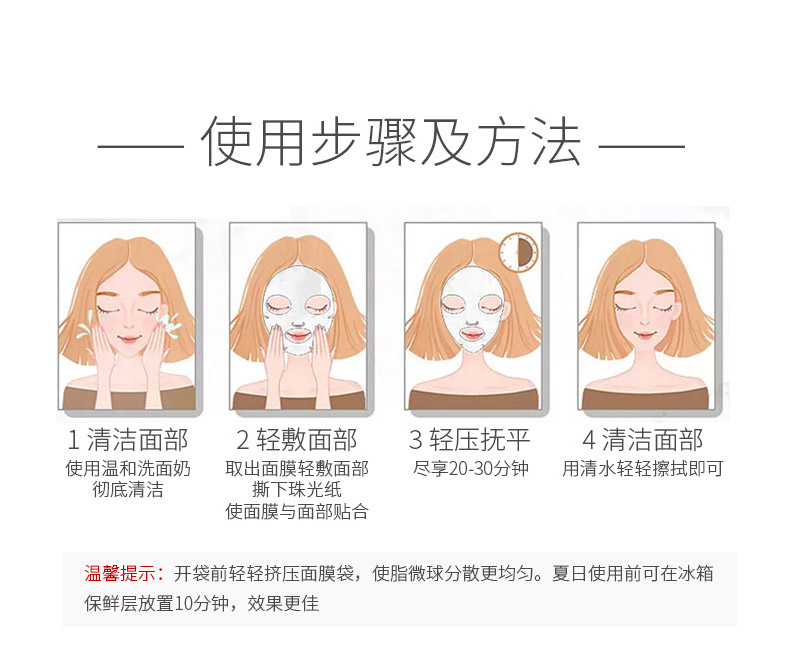 —— 使用步骤及方法 ——

1 清洁面部
使用温和洗面奶
彻底清洁

2 轻敷面部
取出面膜轻敷面部
撕下珠光纸
使面膜与面部贴合

3 轻压抚平
尽享20-30分钟

4 清洁面部
用清水轻轻擦拭即可

温馨提示：开袋前轻轻挤压面膜袋，使脂微球分散更均匀。夏日使用前可在冰箱保鲜层放置10分钟，效果更佳