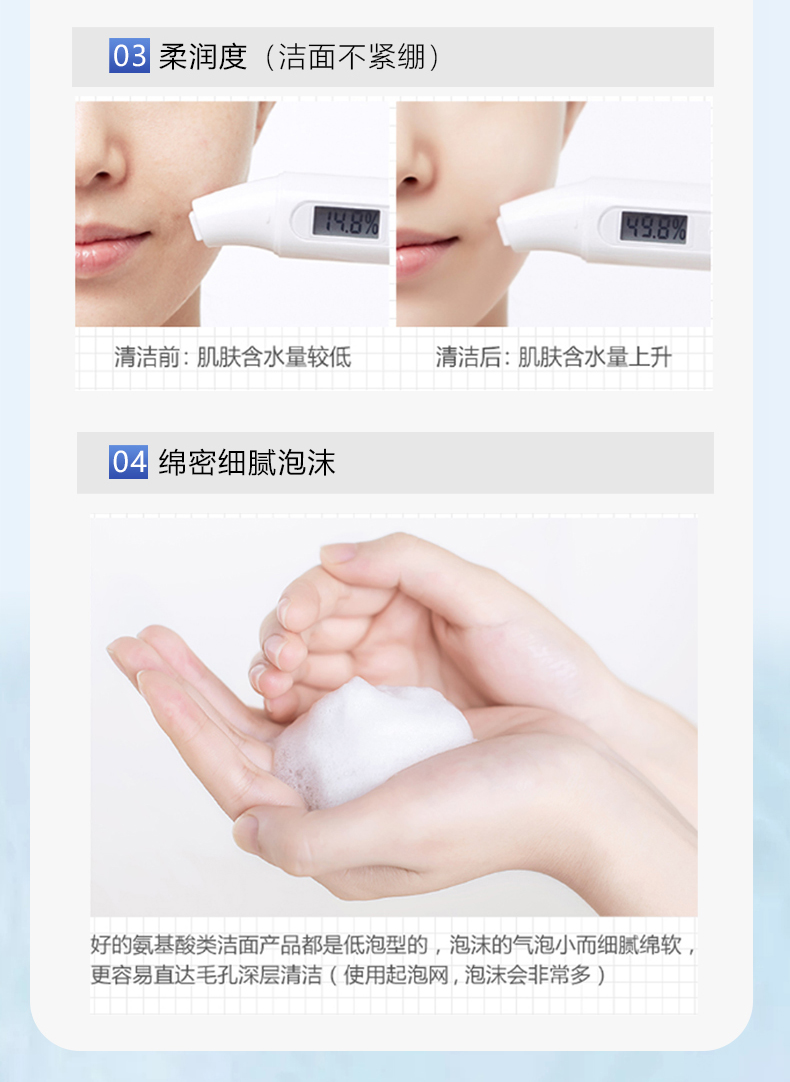 03 柔润度（洁面不紧绷）

14.8%

49.8%

清洁前：肌肤含水量较低

清洁后：肌肤含水量上升

04 绵密细腻泡沫

好的氨基酸类洁面产品都是低泡型的，泡沫的气泡小而细腻绵软，更容易直达毛孔深层清洁（使用起泡网，泡沫会非常多）