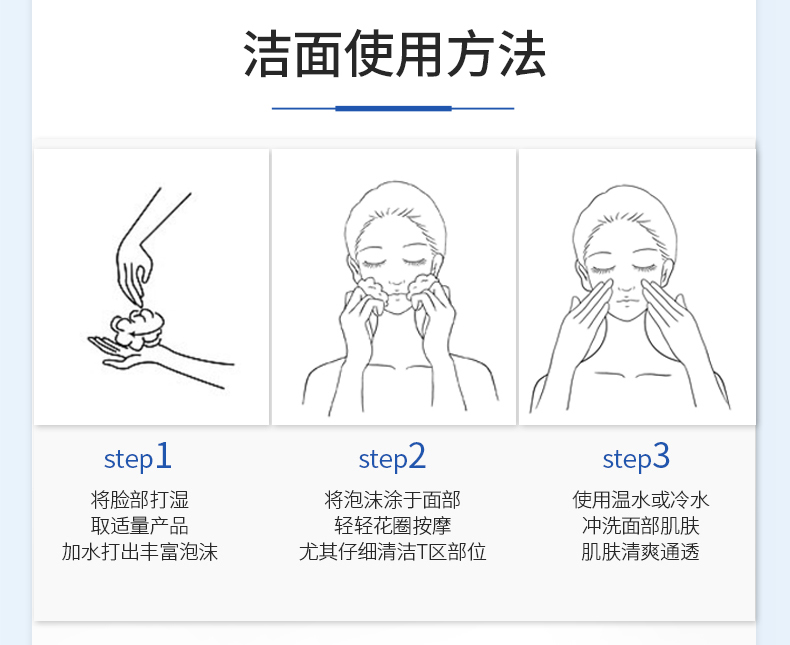 洁面使用方法

step1
将脸部打湿
取适量产品
加水打出丰富泡沫

step2
将泡沫涂于面部
轻轻花圈按摩
尤其仔细清洁T区部位

step3
使用温水或冷水
冲洗面部肌肤
肌肤清爽通透